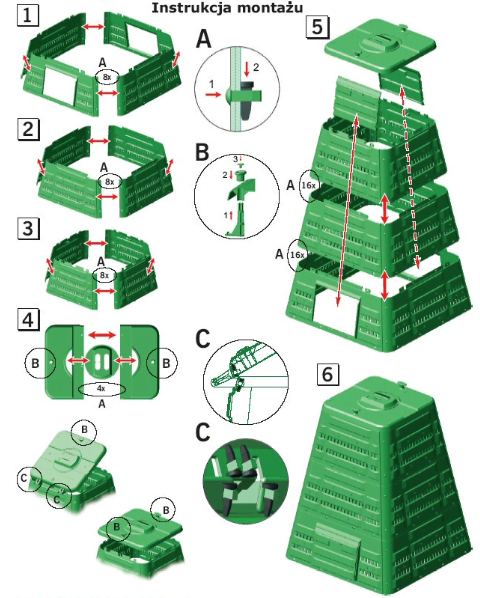 Instrukcja montażu

1
A
8x

2
A
8x

3
A
8x

4
B
B
4x
A

B
C
C
B
B

A
1
2

B
3
2
1

C

C

5
A 16x
A 16x

6