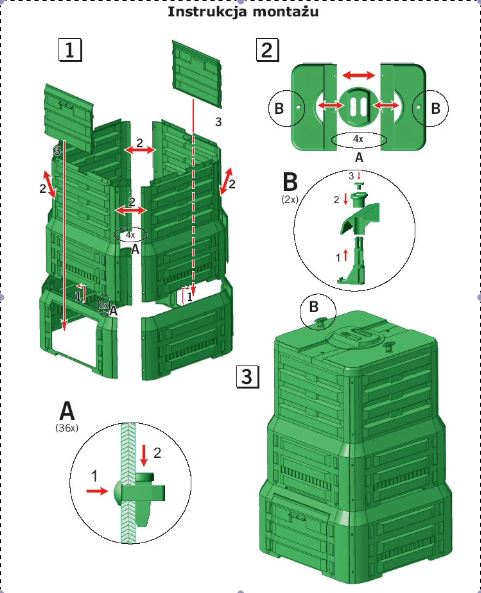 Instrukcja montażu

1

3

3

2

2

2

2

4x

A

1

2x

A

1

2

B

B

4x

A

B
(2x)

3

2

1

B

3

A
(36x)

1

2